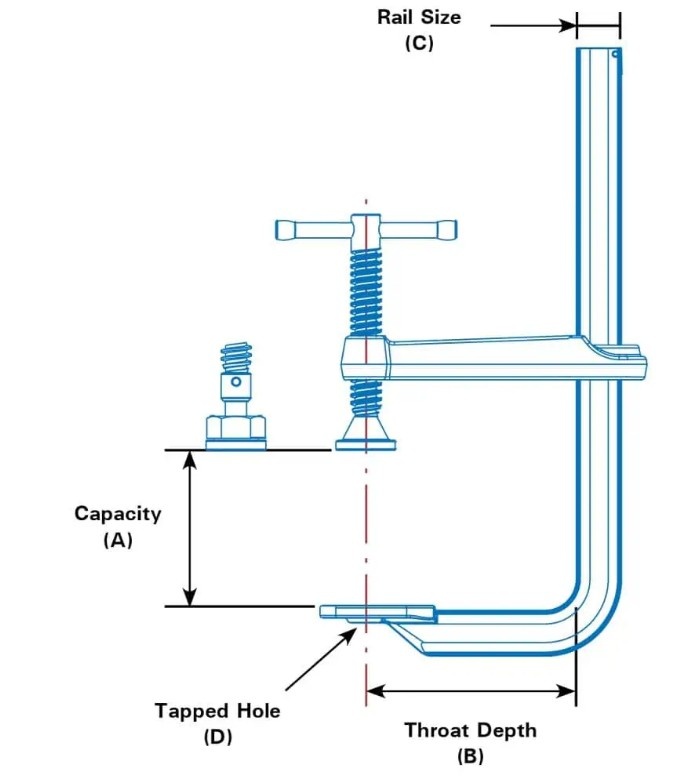 Rail Size
(C)

Capacity
(A)

Tapped Hole
(D)

Throat Depth
(B)